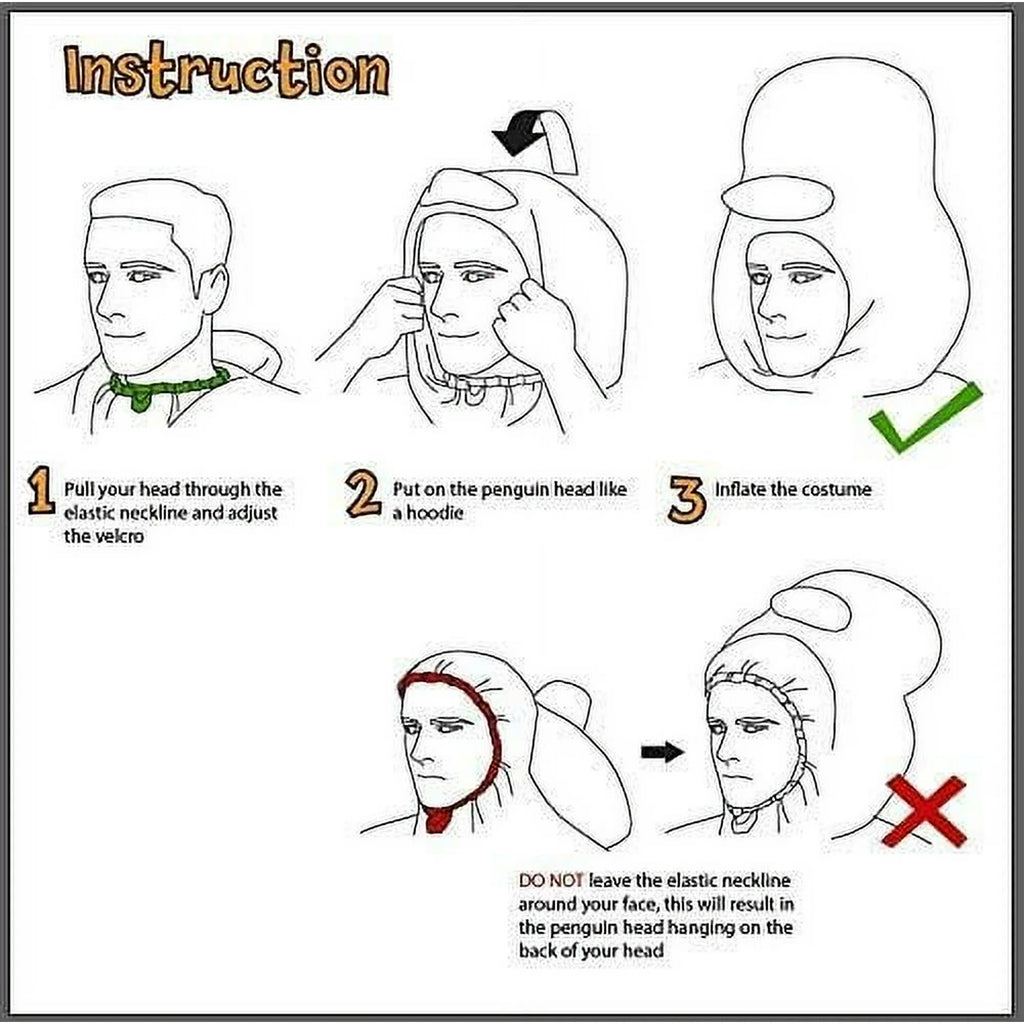 Instruction

1 Pull your head through the elastic neckline and adjust the velcro

2 Put on the penguin head like a hoodie

3 Inflate the costume

DO NOT leave the elastic neckline around your face, this will result in the penguin head hanging on the back of your head