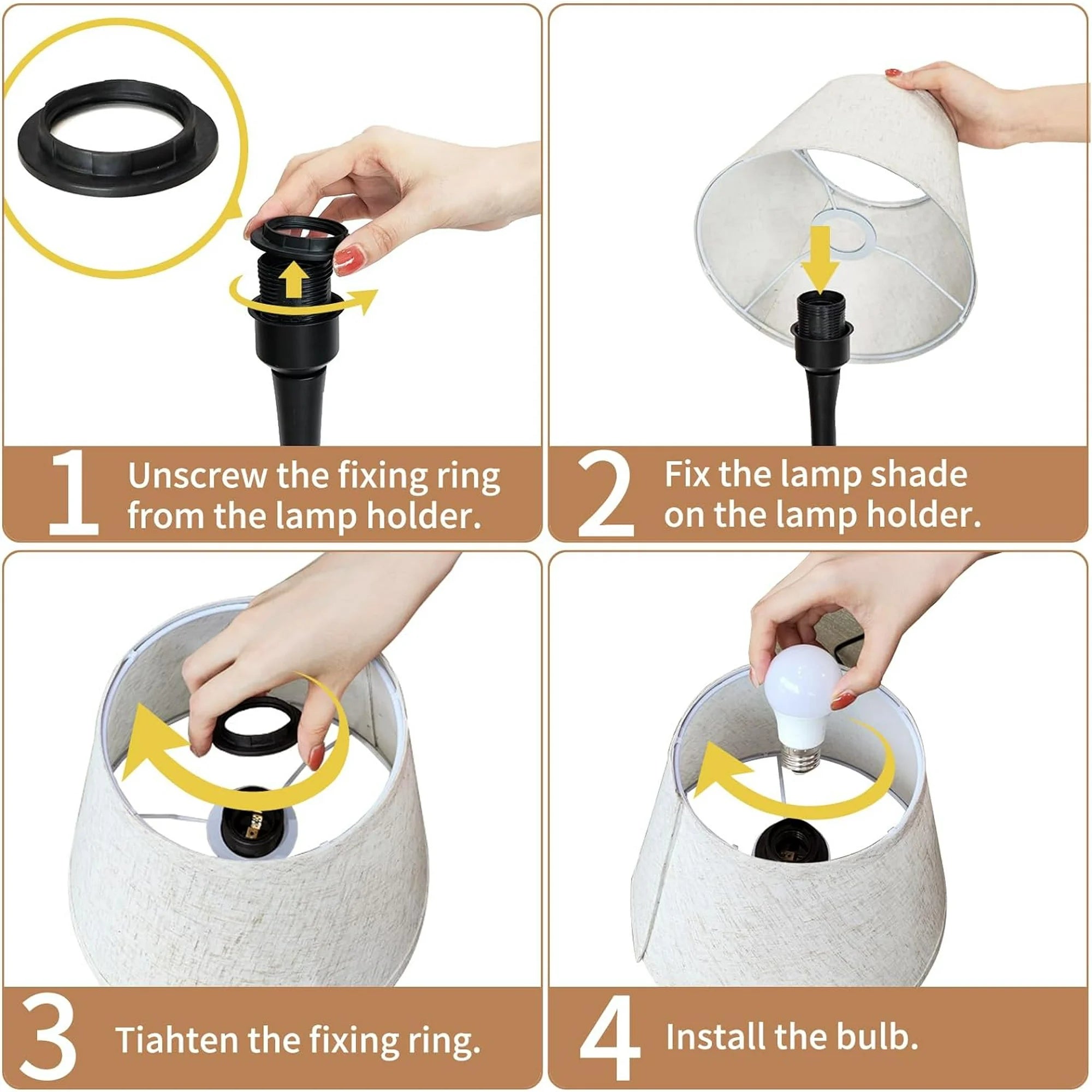 1 Unscrew the fixing ring from the lamp holder.

2 Fix the lamp shade on the lamp holder.

3 Tiahten the fixing ring.

4 Install the bulb.